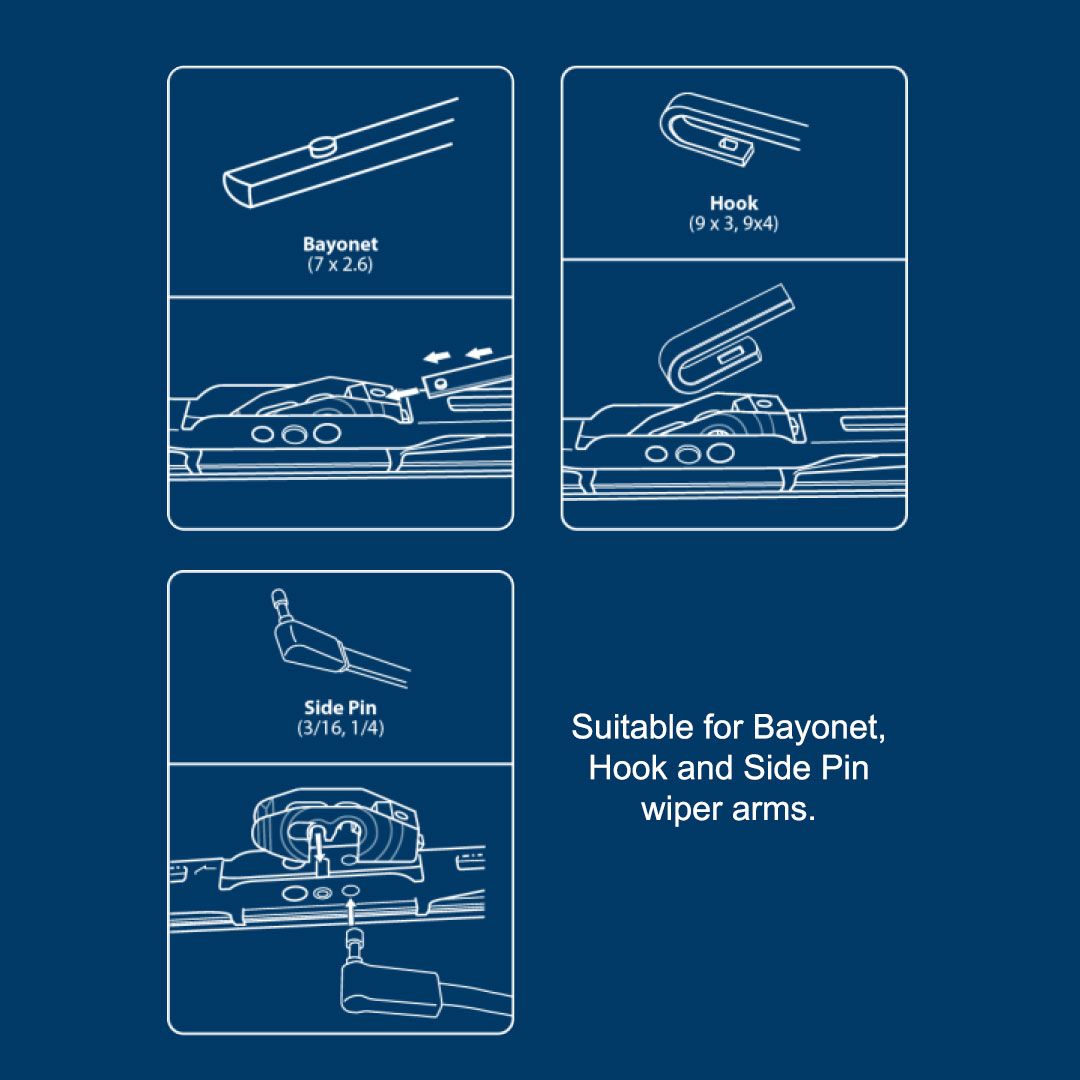 Bayonet
(7 x 2.6)

Hook
(9 x 3, 9x4)

Side Pin
(3/16, 1/4)

Suitable for Bayonet, Hook and Side Pin wiper arms.